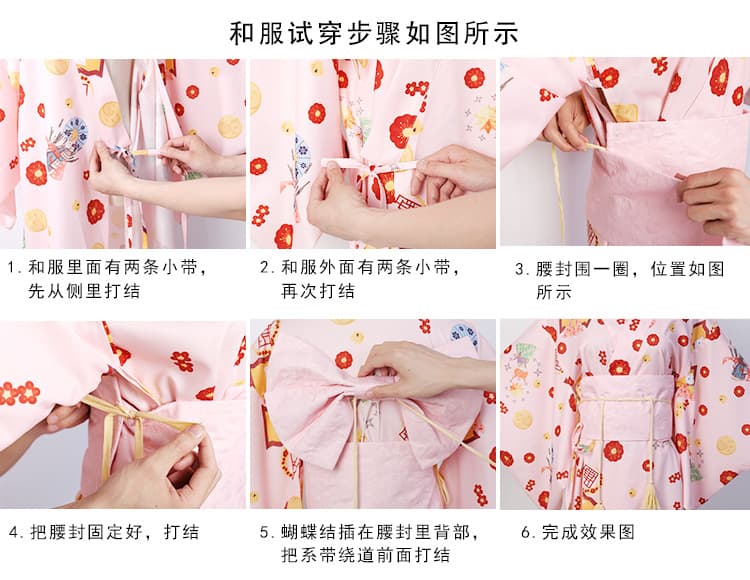 和服试穿步骤如图所示

1. 和服里面有两条小带，先从侧里打结

2. 和服外面有两条小带，再次打结

3. 腰封围一圈，位置如图所示

4. 把腰封固定好，打结

5. 蝴蝶结插在腰封里背部，把系带绕道前面打结

6. 完成效果图